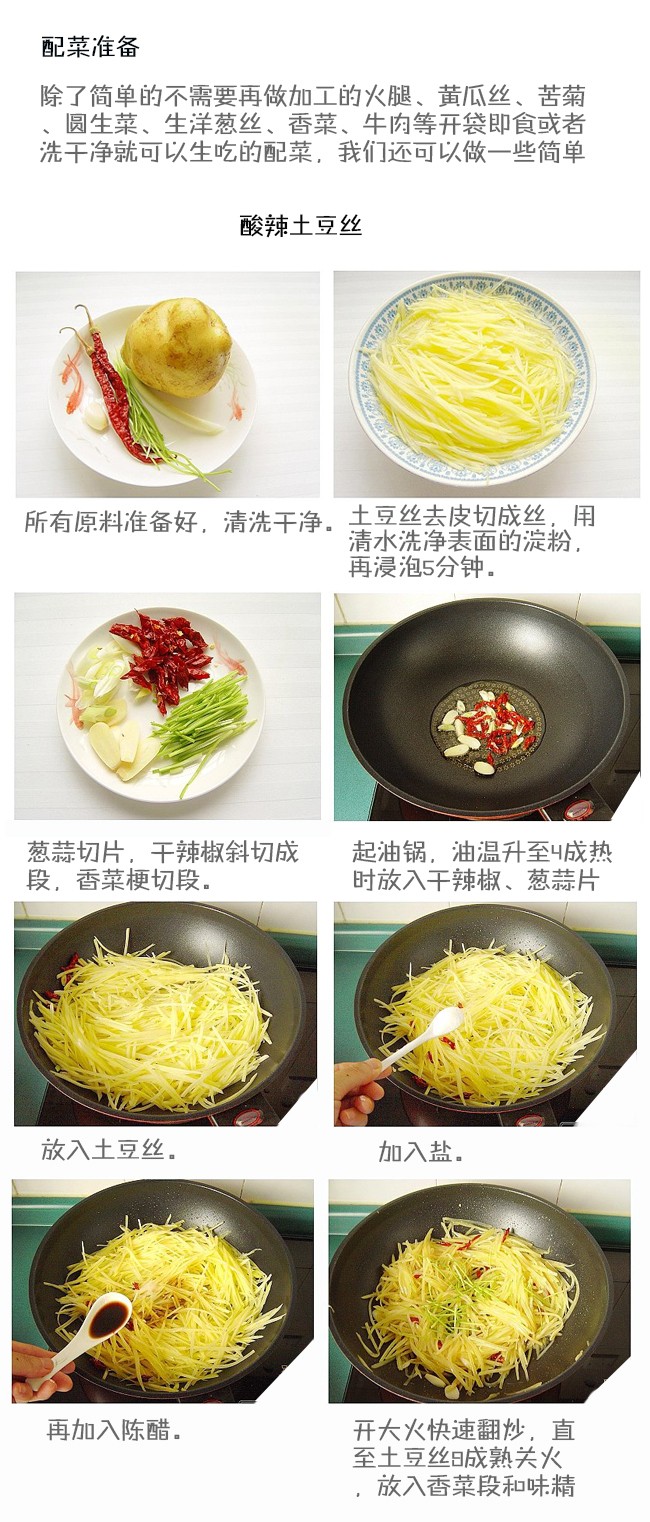 配菜准备

除了简单的不需要再做加工的火腿、黄瓜丝、苦菊、圆生菜、生洋葱丝、香菜、牛肉等开袋即食或者洗干净就可以生吃的配菜，我们还可以做一些简单

酸辣土豆丝

所有原料准备好，清洗干净。

土豆丝去皮切成丝，用清水洗净表面的淀粉，再浸泡5分钟。

葱蒜切片，干辣椒斜切成段，香菜梗切段。

起油锅，油温升至4成热时放入干辣椒、葱蒜片

放入土豆丝。

加入盐。

再加入陈醋。

开大火快速翻炒，直至土豆丝8成熟关火，放入香菜段和味精