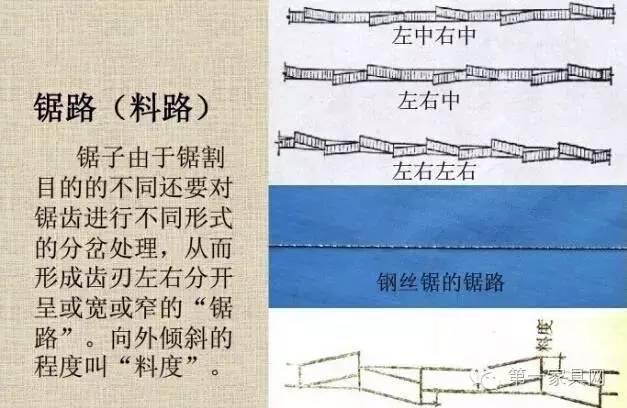 锯路（料路）

锯子由于锯割目的的不同还要对锯齿进行不同形式的分岔处理，从而形成齿刃左右分开呈或宽或窄的“锯路”。向外倾斜的程度叫“料度”。

左中右中

左右中

左右左右

钢丝锯的锯路

料度

第一家具网