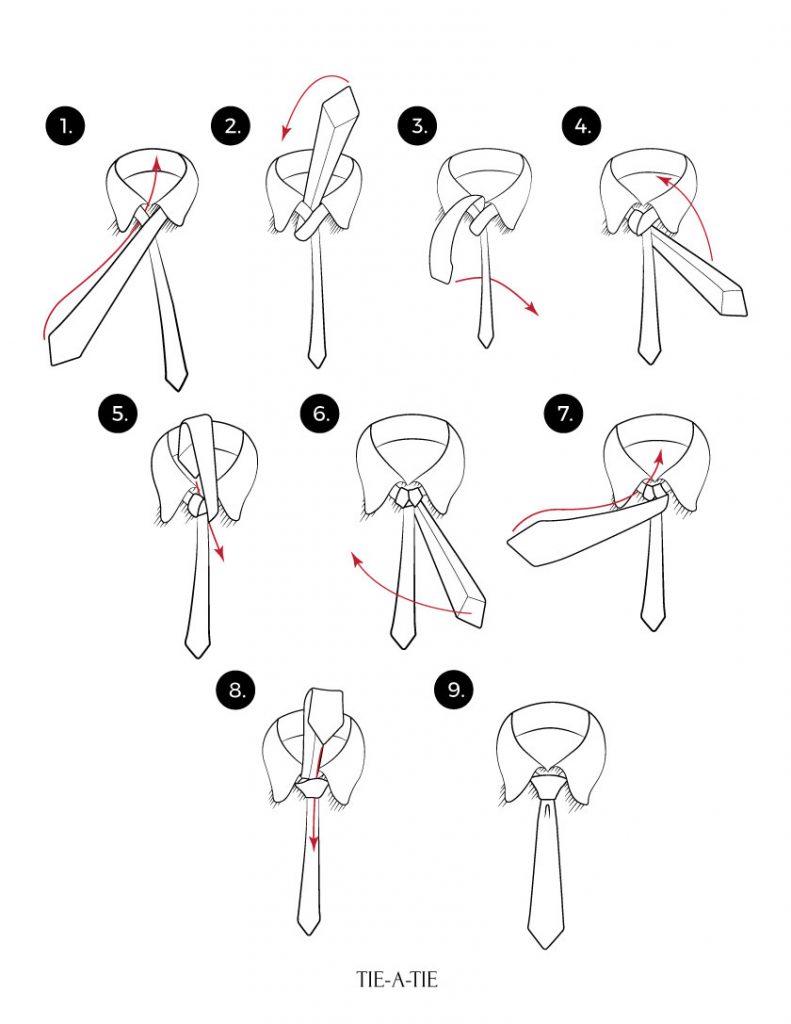 1.

2.

3.

4.

5.

6.

7.

8.

9.

TIE-A-TIE