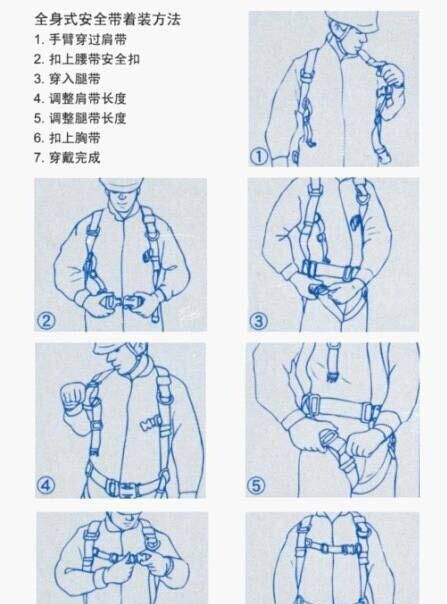 全身式安全带着装方法
1. 手臂穿过肩带
2. 扣上腰带安全扣
3. 穿入腿带
4. 调整肩带长度
5. 调整腿带长度
6. 扣上胸带
7. 穿戴完成

①

②

③

④

⑤