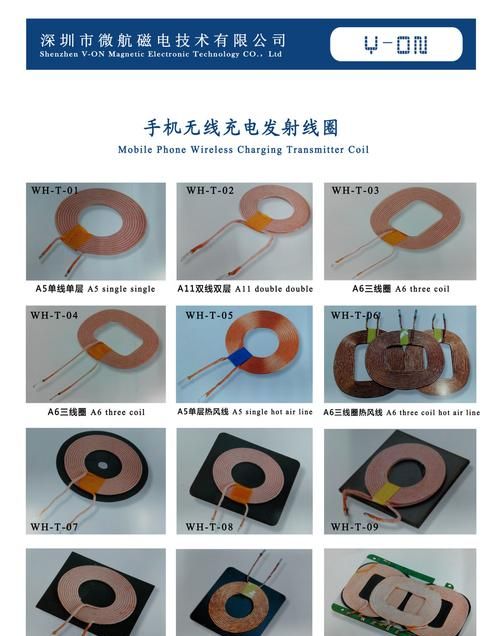 深圳市微航磁电技术有限公司
Shenzhen V-ON Magnetic Electronic Technology CO., Ltd

V-ON

手机无线充电发射线圈
Mobile Phone Wireless Charging Transmitter Coil

WH-T-01
A5单线单层 A5 single single

WH-T-02
A11双线双层 A11 double double

WH-T-03
A6三线圈 A6 three coil

WH-T-04
A6三线圈 A6 three coil

WH-T-05
A5单层热风线 A5 single hot air line

WH-T-06
A6三线圈热风线 A6 three coil hot air line

WH-T-07

WH-T-08

WH-T-09