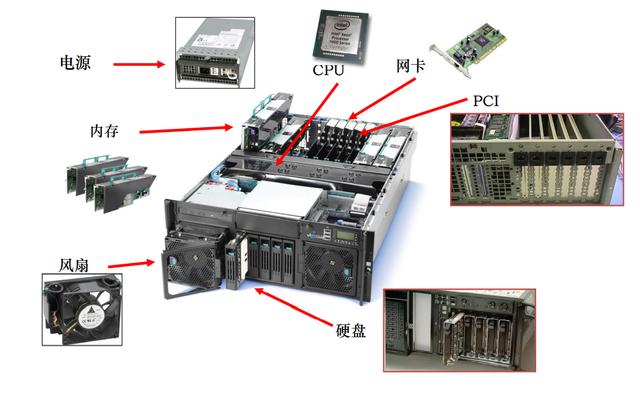 电源
CPU
网卡
PCI
内存
风扇
硬盘