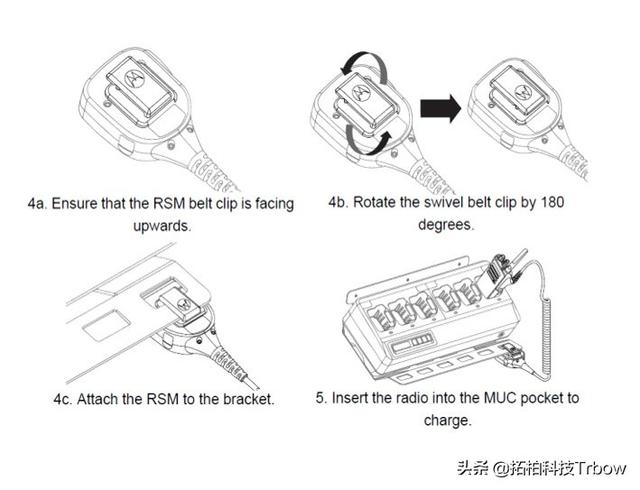 4a. Ensure that the RSM belt clip is facing upwards.

4b. Rotate the swivel belt clip by 180 degrees.

4c. Attach the RSM to the bracket.

5. Insert the radio into the MUC pocket to charge.

头条 @拓柏科技Trbow