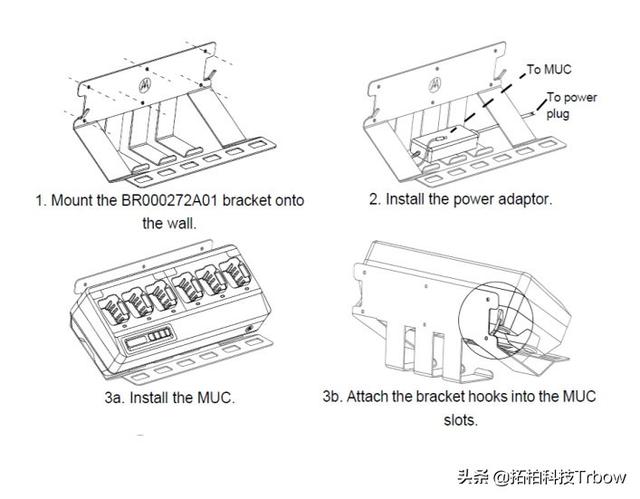 To MUC

To power plug

1. Mount the BR000272A01 bracket onto the wall.

2. Install the power adaptor.

3a. Install the MUC.

3b. Attach the bracket hooks into the MUC slots.

头条 @拓柏科技Trbow