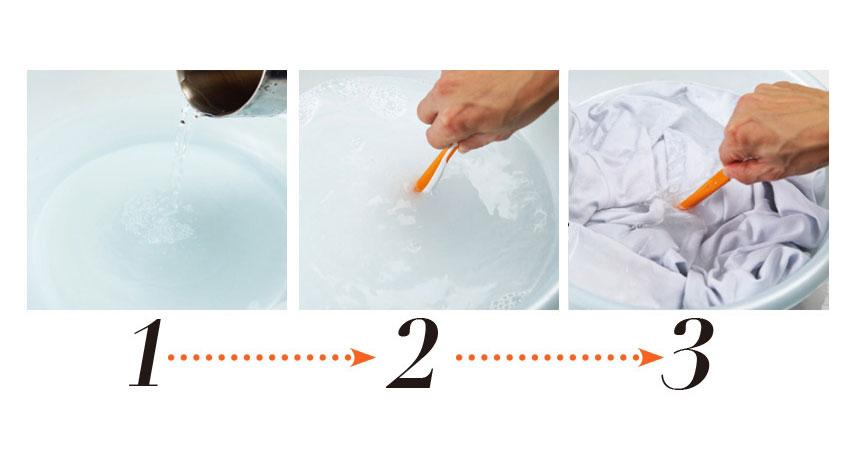 1
2
3